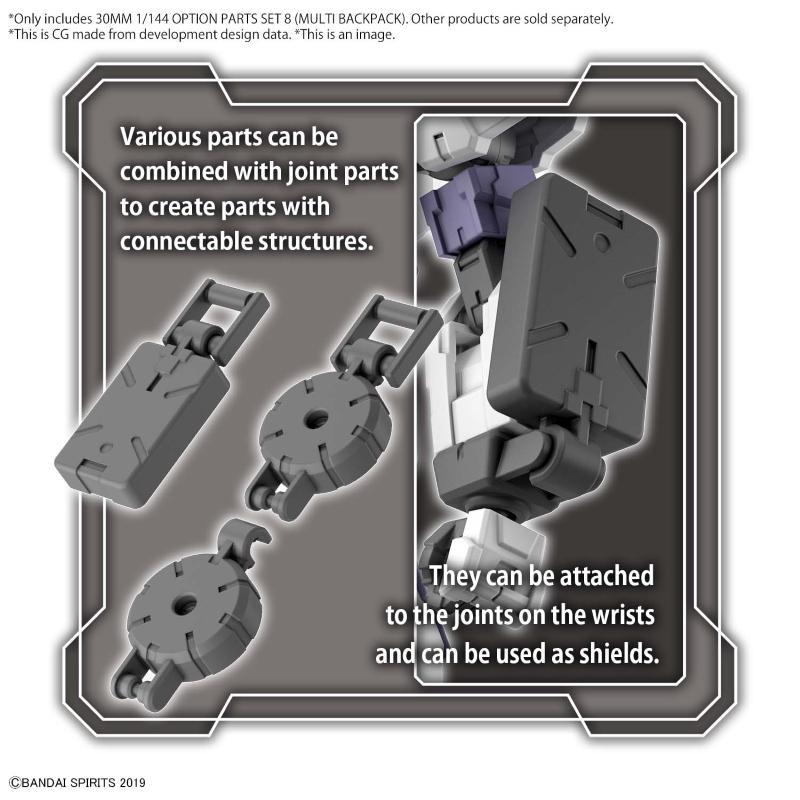 *Only includes 30MM 1/144 OPTION PARTS SET 8 (MULTI BACKPACK). Other products are sold separately.
*This is CG made from development design data. *This is an image.

Various parts can be combined with joint parts to create parts with connectable structures.

They can be attached to the joints on the wrists and can be used as shields.

©BANDAI SPIRITS 2019