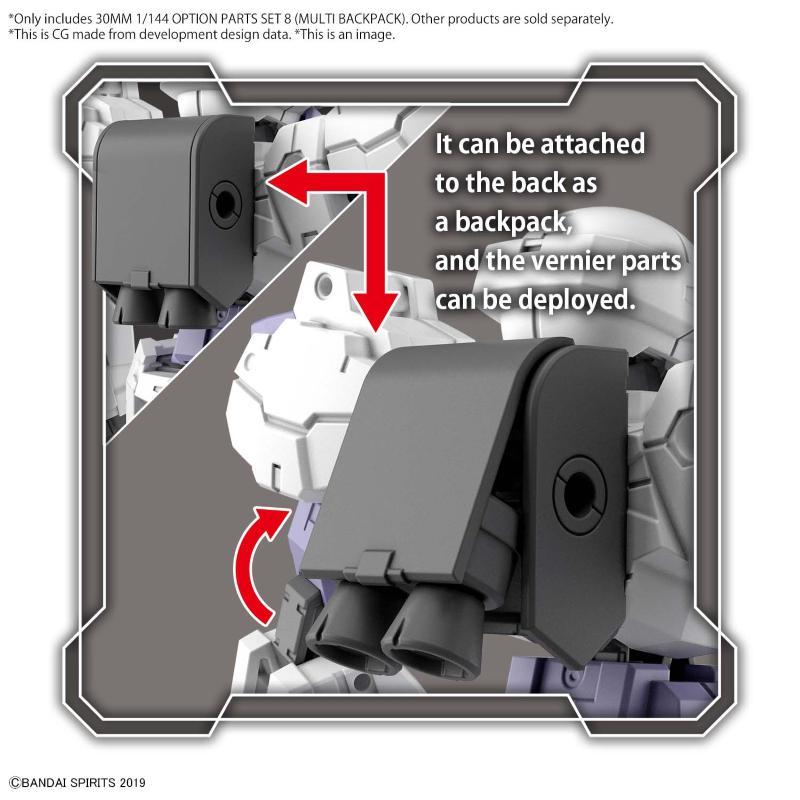 *Only includes 30MM 1/144 OPTION PARTS SET 8 (MULTI BACKPACK). Other products are sold separately.
*This is CG made from development design data. *This is an image.

It can be attached to the back as a backpack, and the vernier parts can be deployed.

©BANDAI SPIRITS 2019